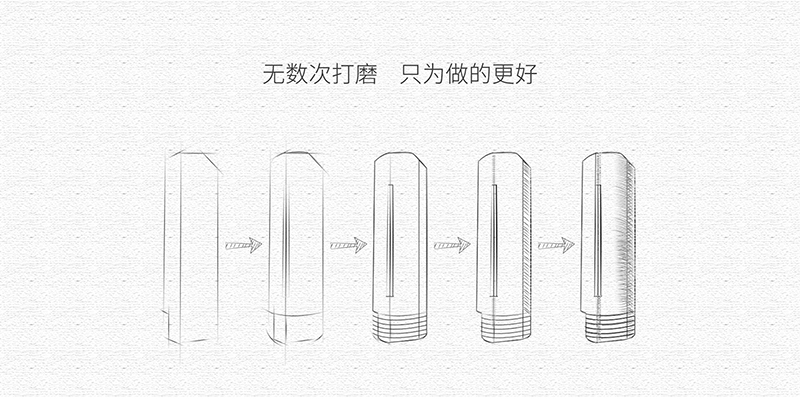 无数次打磨　只为做的更好